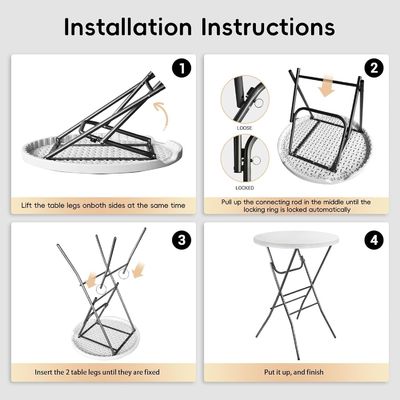 Installation Instructions

1

Lift the table legs onboth sides at the same time

2

LOOSE

LOCKED

Pull up the connecting rod in the middle until the locking ring is locked automatically

3

Insert the 2 table legs until they are fixed

4

Put it up, and finish